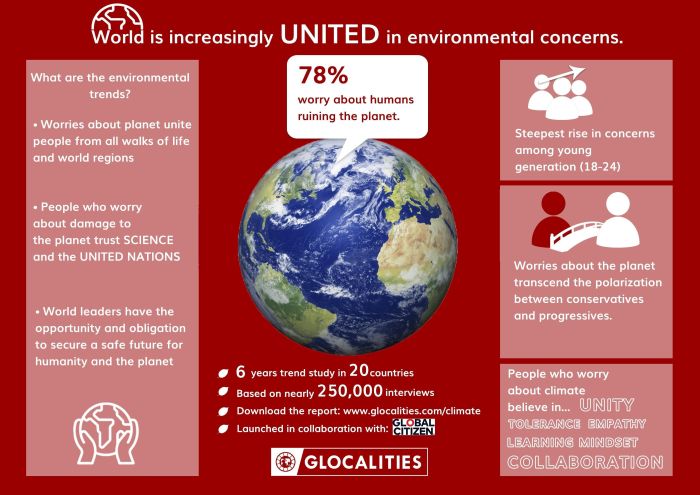 World is increasingly UNITED in environmental concerns.

What are the environmental trends?

• Worries about planet unite people from all walks of life and world regions

• People who worry about damage to the planet trust SCIENCE and the UNITED NATIONS

• World leaders have the opportunity and obligation to secure a safe future for humanity and the planet

78%
worry about humans ruining the planet.

6 years trend study in 20 countries
Based on nearly 250,000 interviews
Download the report: www.glocalities.com/climate
Launched in collaboration with: GLOBAL CITIZEN

GLOCALITIES

Steepest rise in concerns among young generation (18-24)

Worries about the planet transcend the polarization between conservatives and progressives.

People who worry about climate believe in... UNITY TOLERANCE EMPATHY LEARNING MINDSET COLLABORATION